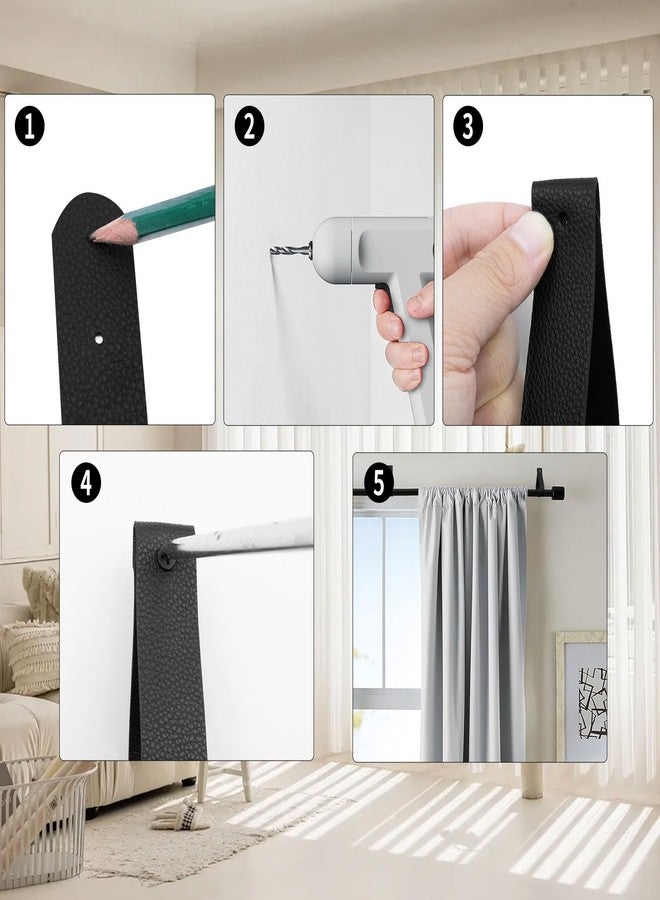 1

2

3

4

5